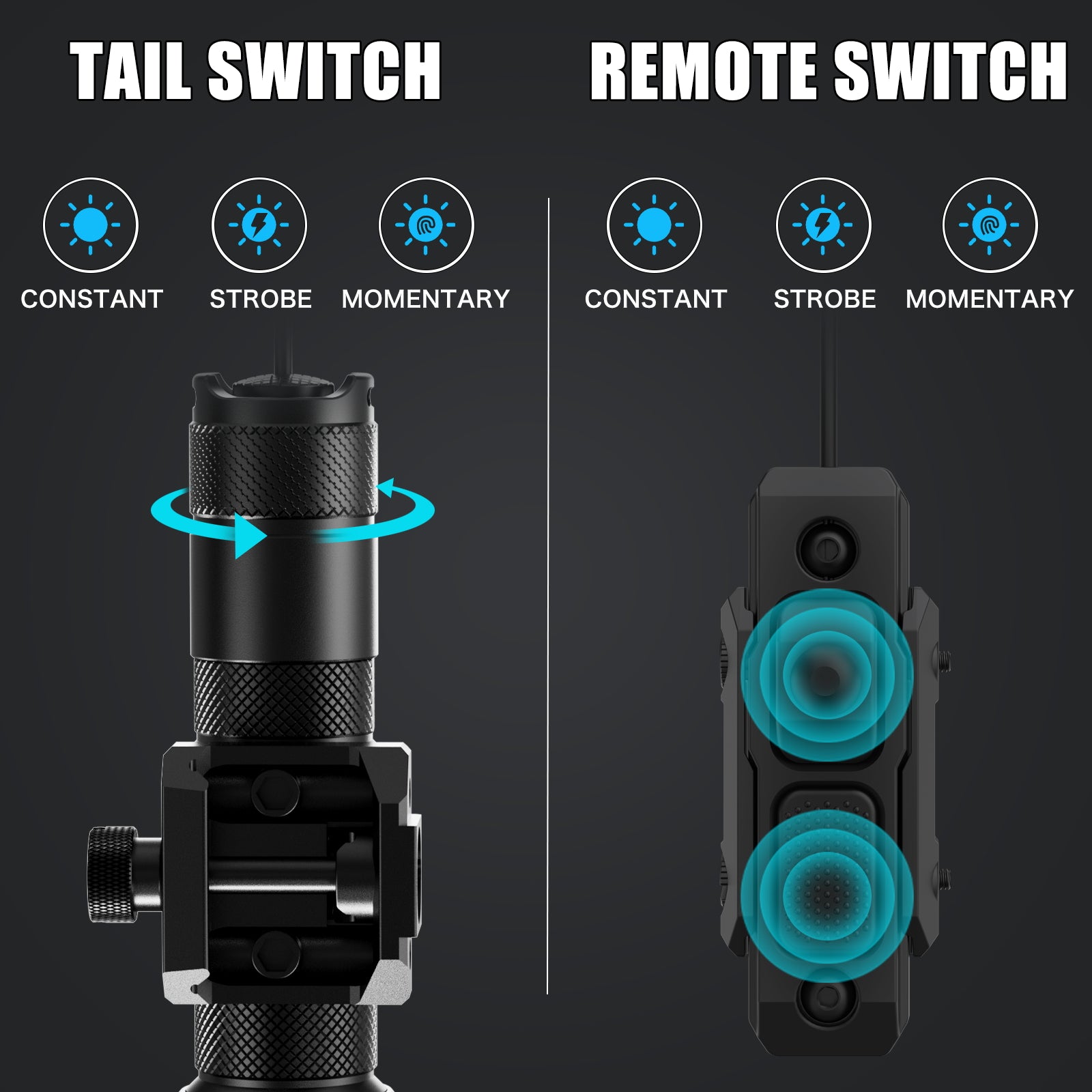 TAIL SWITCH

CONSTANT STROBE MOMENTARY

REMOTE SWITCH

CONSTANT STROBE MOMENTARY